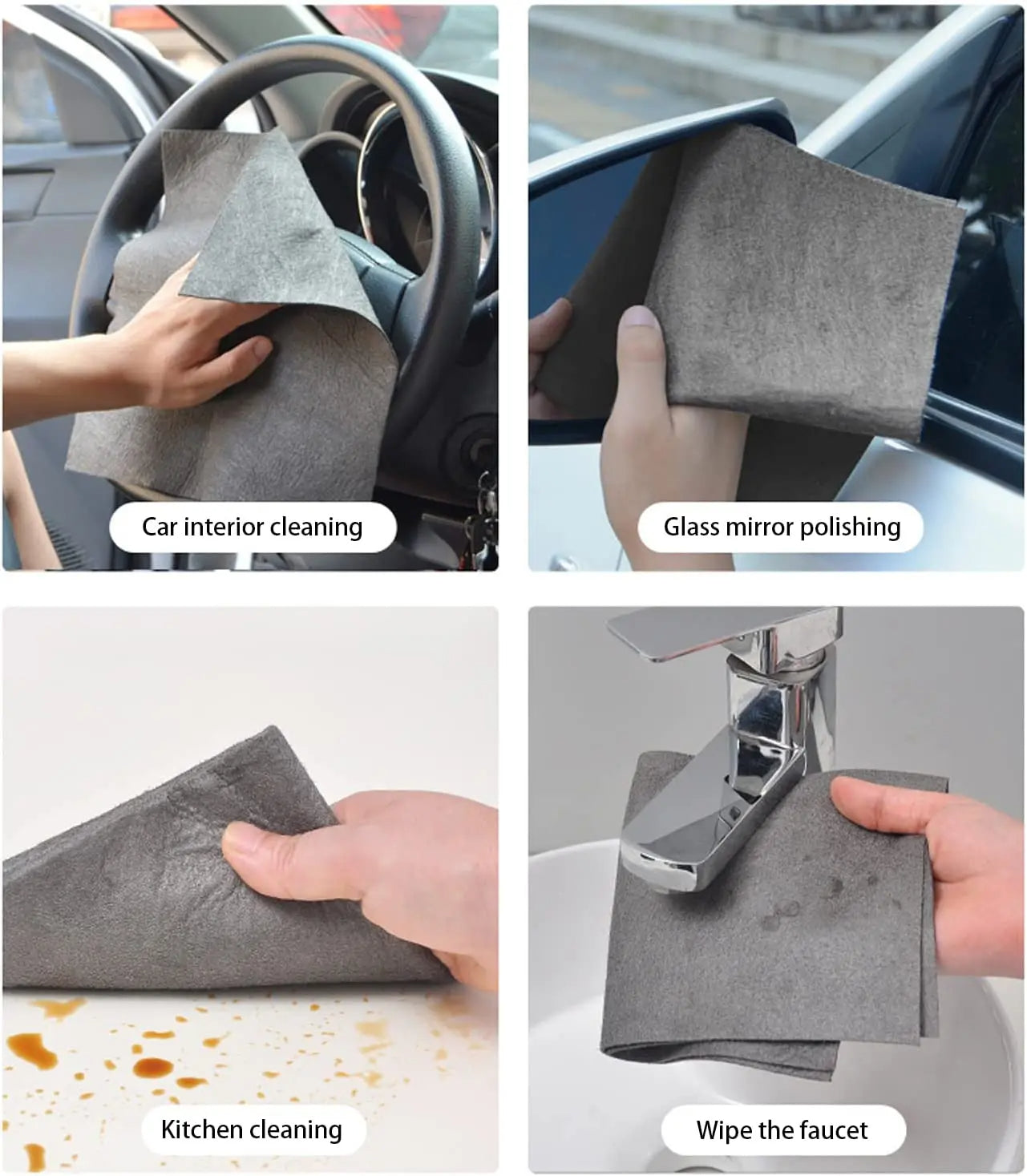 Car interior cleaning

Glass mirror polishing

Kitchen cleaning

Wipe the faucet